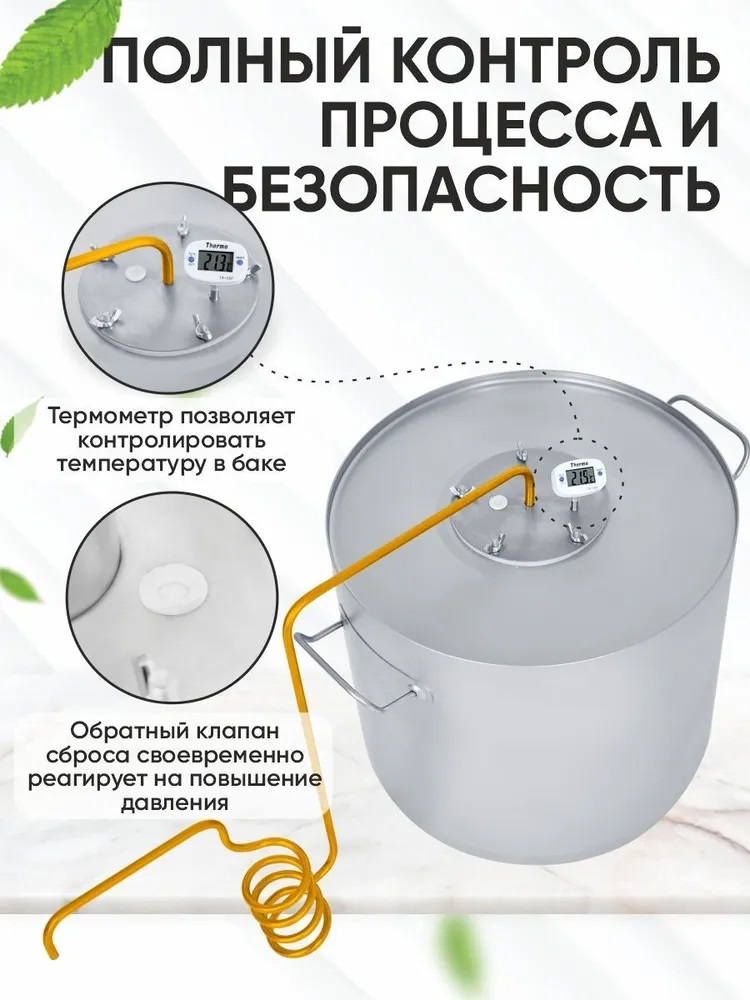 ПОЛНЫЙ КОНТРОЛЬ ПРОЦЕССА И БЕЗОПАСНОСТЬ

Thermo
21.3

Термометр позволяет контролировать температуру в баке

Thermo
21.5

Обратный клапан сброса своевременно реагирует на повышение давления