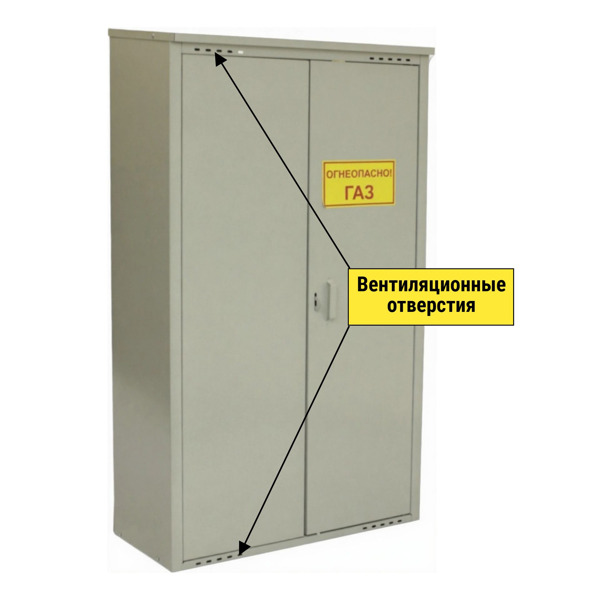 ОГНЕОПАСНО!
ГАЗ

Вентиляционные отверстия