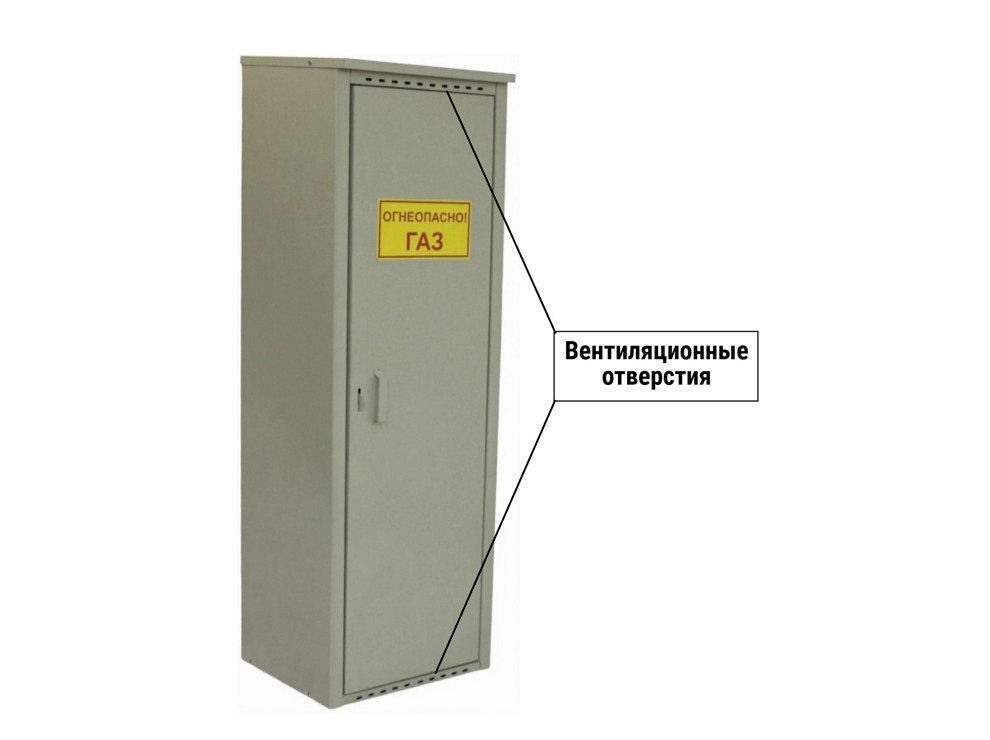 ОГНЕОПАСНО!
ГАЗ

Вентиляционные отверстия