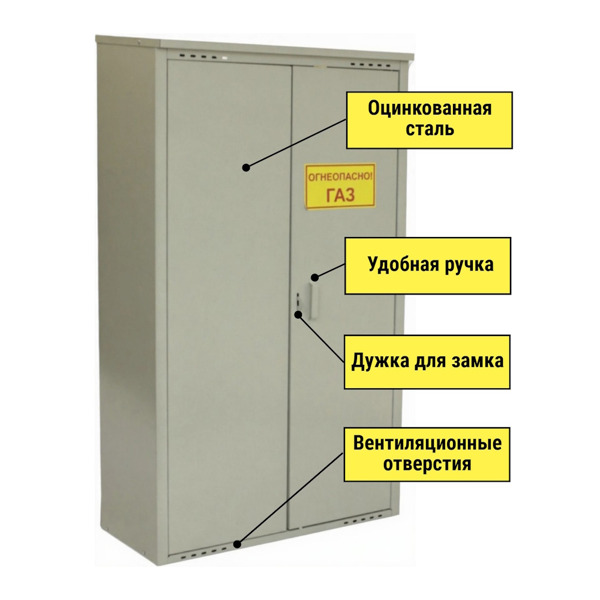 Оцинкованная сталь

ОГНЕОПАСНО!
ГАЗ

Удобная ручка

Дужка для замка

Вентиляционные отверстия